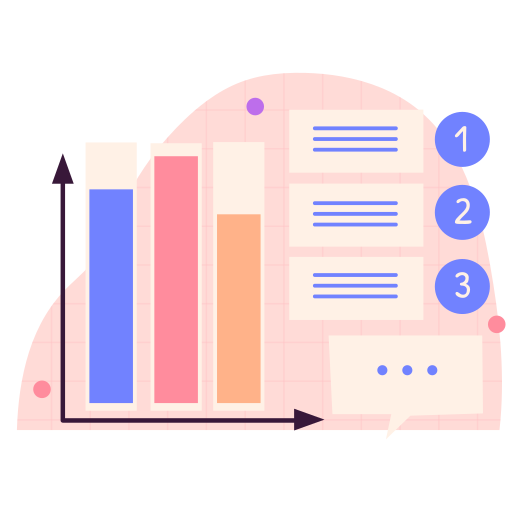 1
2
3